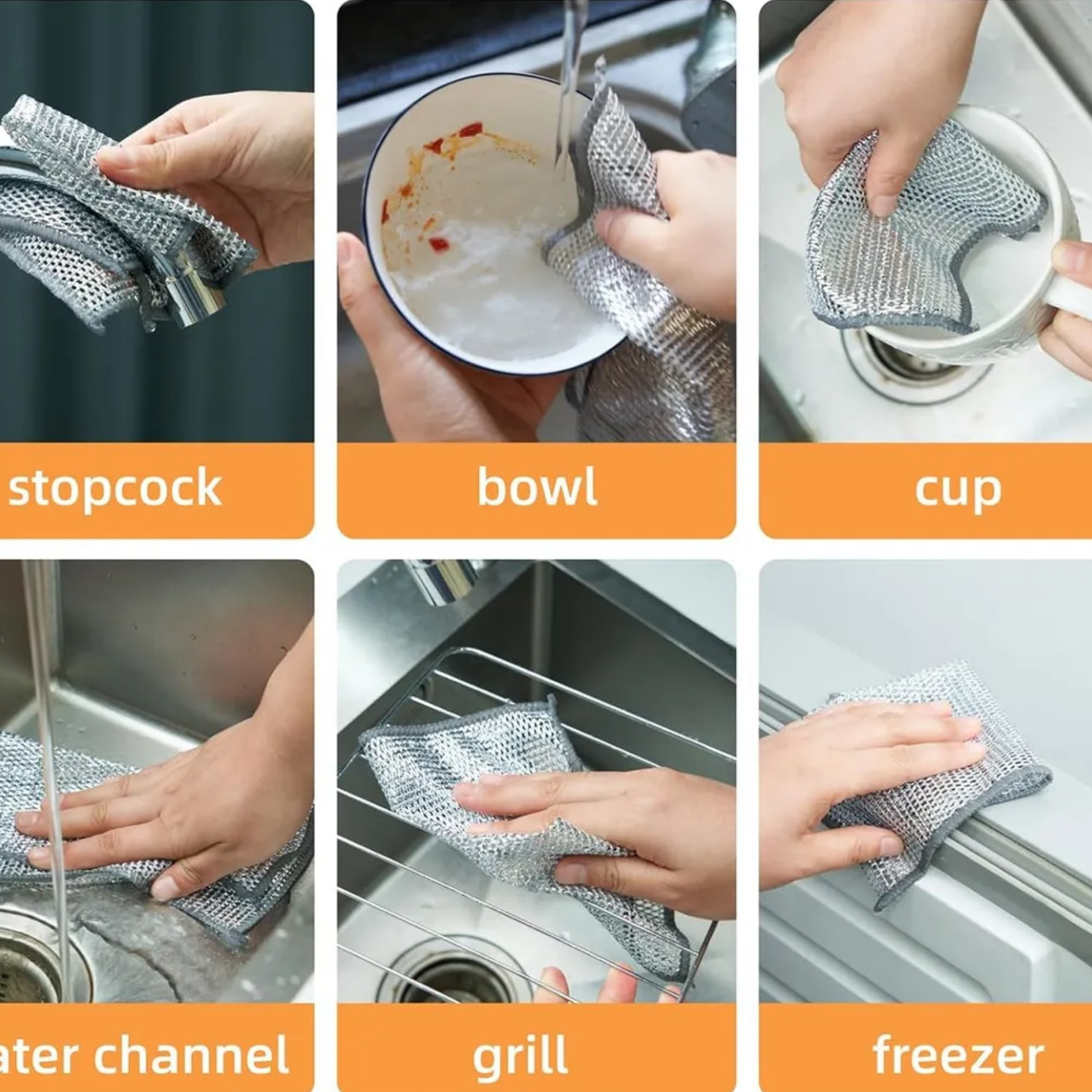 stopcock

bowl

cup

ater channel

grill

freezer